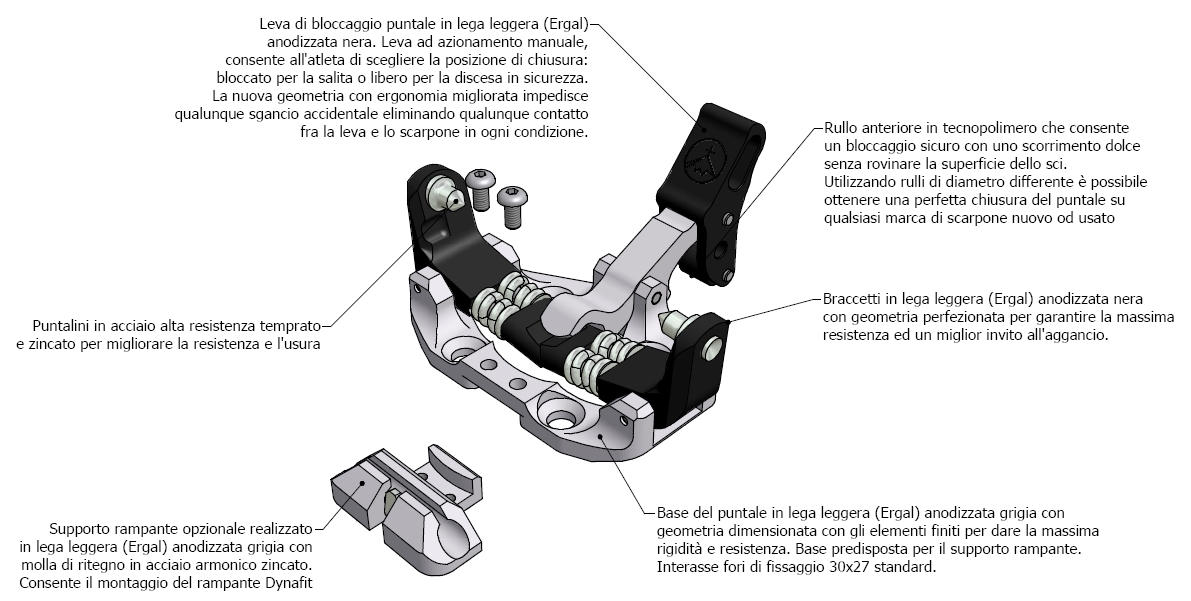 Leva di bloccaggio puntale in lega leggera (Ergal) anodizzata nera. Leva ad azionamento manuale, consente all'atleta di scegliere la posizione di chiusura: bloccato per la salita o libero per la discesa in sicurezza. La nuova geometria con ergonomia migliorata impedisce qualunque sgancio accidentale eliminando qualunque contatto fra la leva e lo scarpone in ogni condizione.

Rullo anteriore in tecnopolimero che consente un bloccaggio sicuro con uno scorrimento dolce senza rovinare la superficie dello sci. Utilizzando rulli di diametro differente è possibile ottenere una perfetta chiusura del puntale su qualsiasi marca di scarpone nuovo od usato

Puntalini in acciaio alta resistenza temprato e zincato per migliorare la resistenza e l'usura

Braccetti in lega leggera (Ergal) anodizzata nera con geometria perfezionata per garantire la massima resistenza ed un miglior invito all'aggancio.

Supporto rampante opzionale realizzato in lega leggera (Ergal) anodizzata grigia con molla di ritegno in acciaio armonico zincato. Consente il montaggio del rampante Dynafit

Base del puntale in lega leggera (Ergal) anodizzata grigia con geometria dimensionata con gli elementi finiti per dare la massima rigidità e resistenza. Base predisposta per il supporto rampante. Interasse fori di fissaggio 30x27 standard.